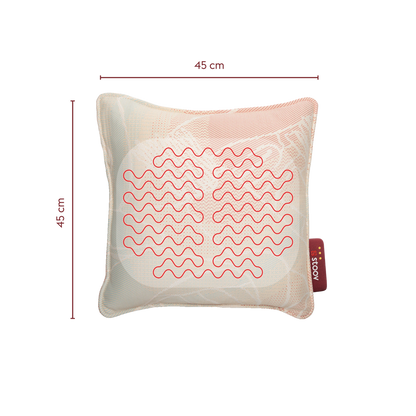 45 cm

45 cm

stoov